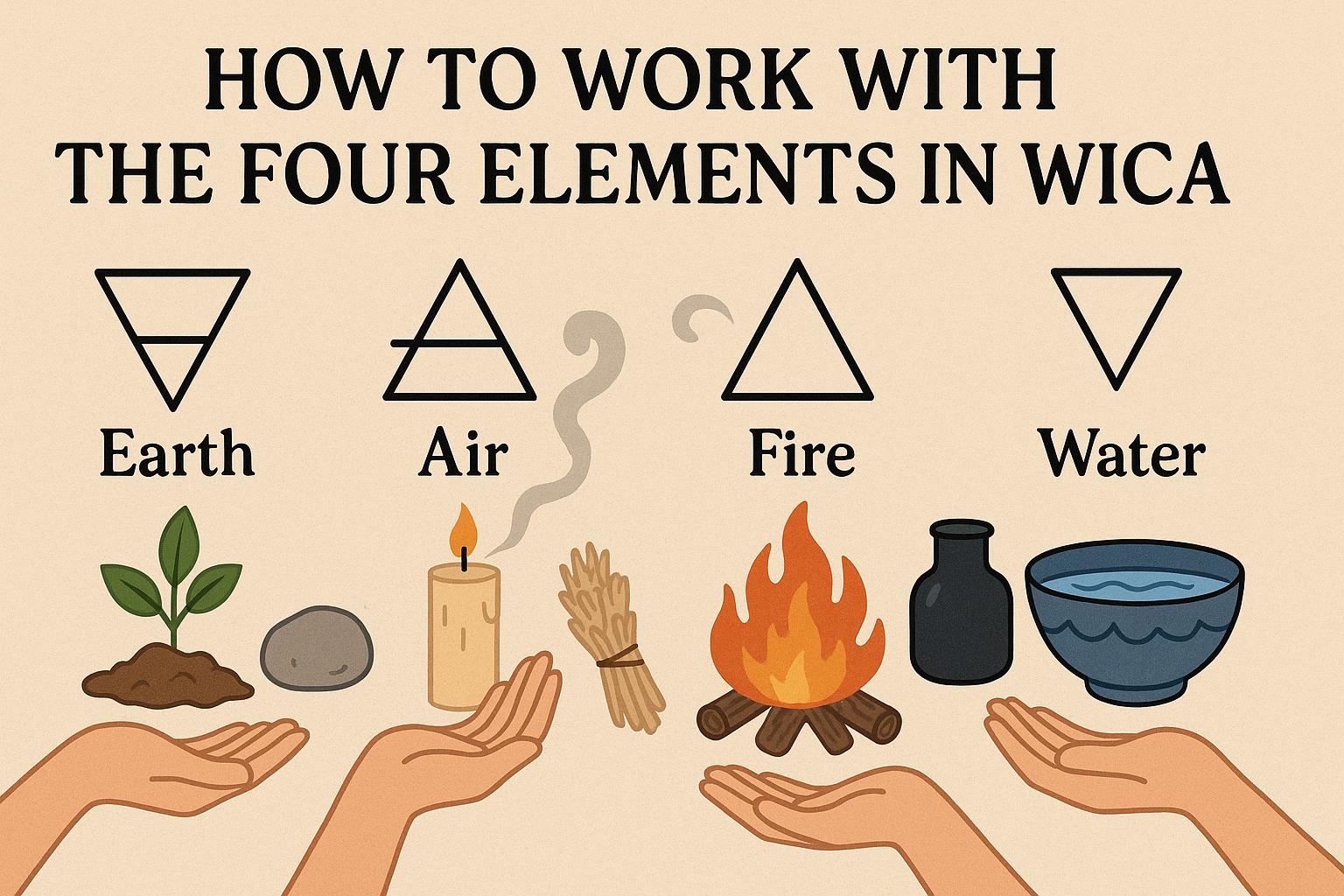 HOW TO WORK WITH THE FOUR ELEMENTS IN WICA

Earth

Air

Fire

Water